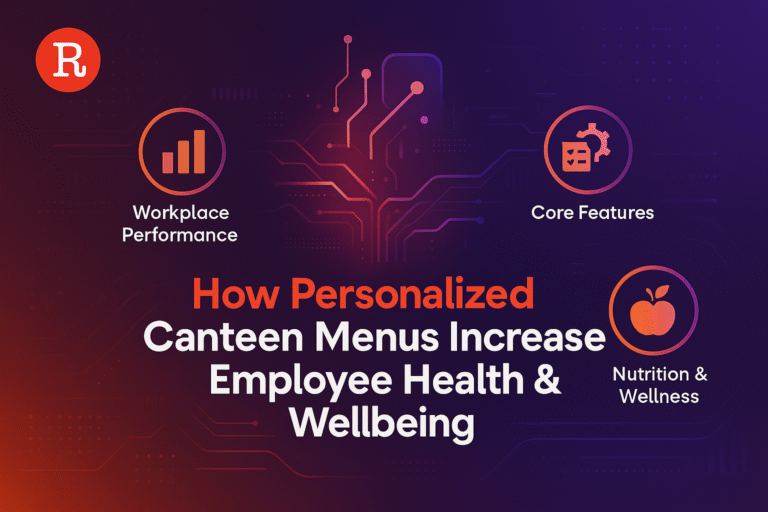 R

Workplace Performance

Core Features

How Personalized Canteen Menus Increase Employee Health & Wellbeing

Nutrition & Wellness